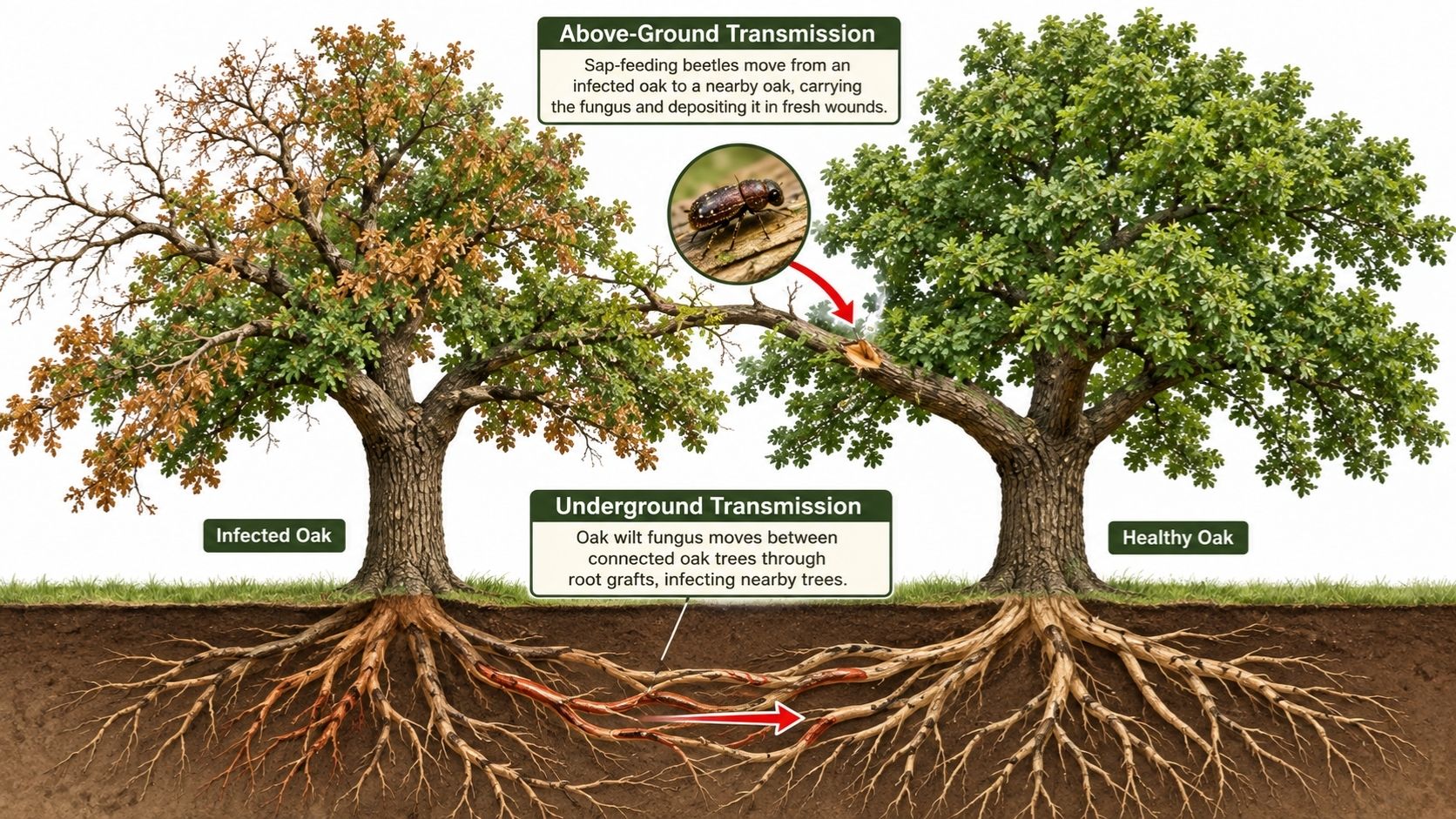 Above-Ground Transmission

Sap-feeding beetles move from an infected oak to a nearby oak, carrying the fungus and depositing it in fresh wounds.

Infected Oak

Underground Transmission

Oak wilt fungus moves between connected oak trees through root grafts, infecting nearby trees.

Healthy Oak